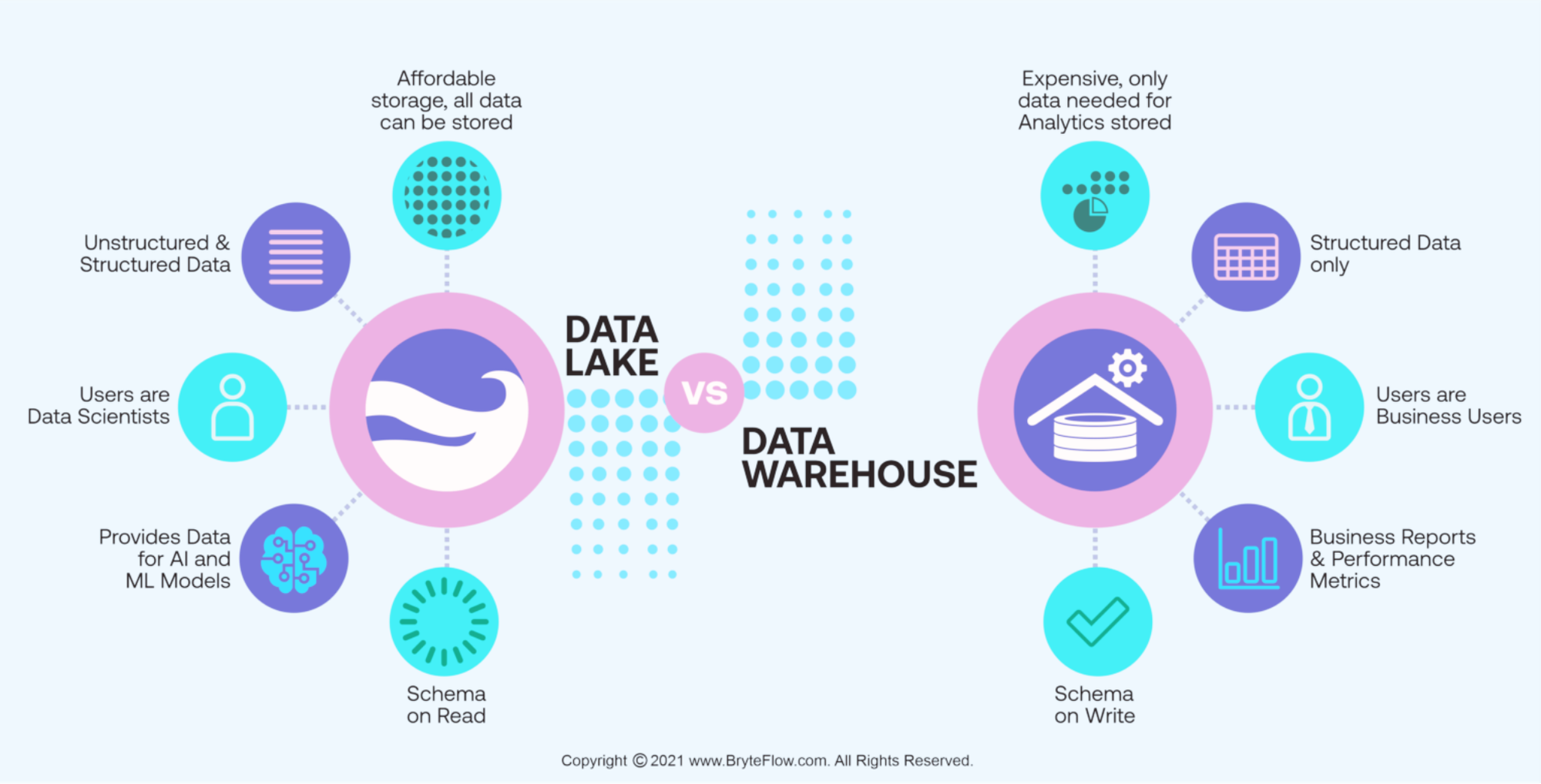 Affordable storage, all data can be stored

Unstructured & Structured Data

Users are Data Scientists

Provides Data for AI and ML Models

Schema on Read

DATA LAKE

VS

DATA WAREHOUSE

Expensive, only data needed for Analytics stored

Structured Data only

Users are Business Users

Business Reports & Performance Metrics

Schema on Write

Copyright © 2021 www.BryteFlow.com. All Rights Reserved.