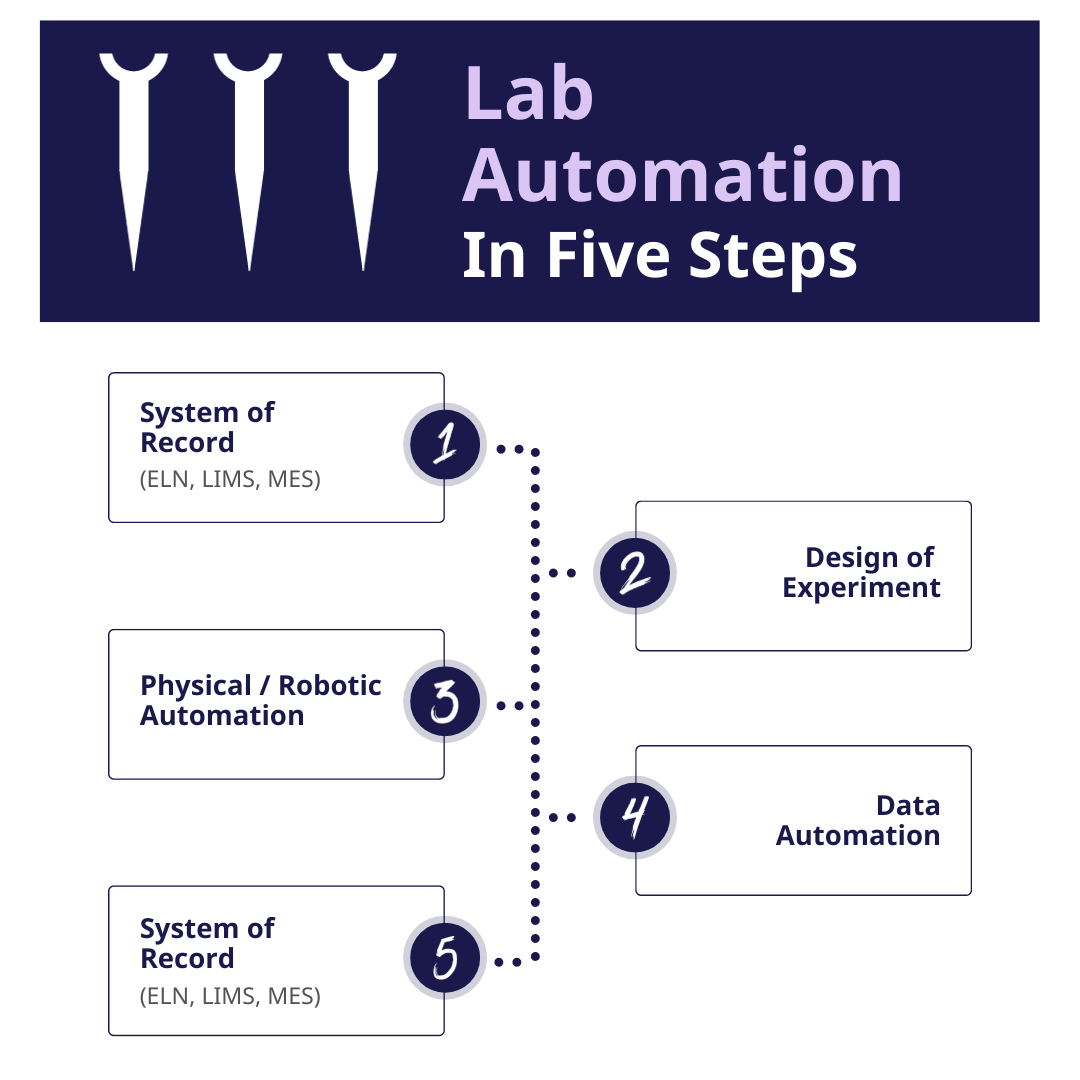 Lab Automation In Five Steps

System of Record
(ELN, LIMS, MES)

1

2

Design of Experiment

Physical / Robotic Automation

3

4

Data Automation

System of Record
(ELN, LIMS, MES)

5